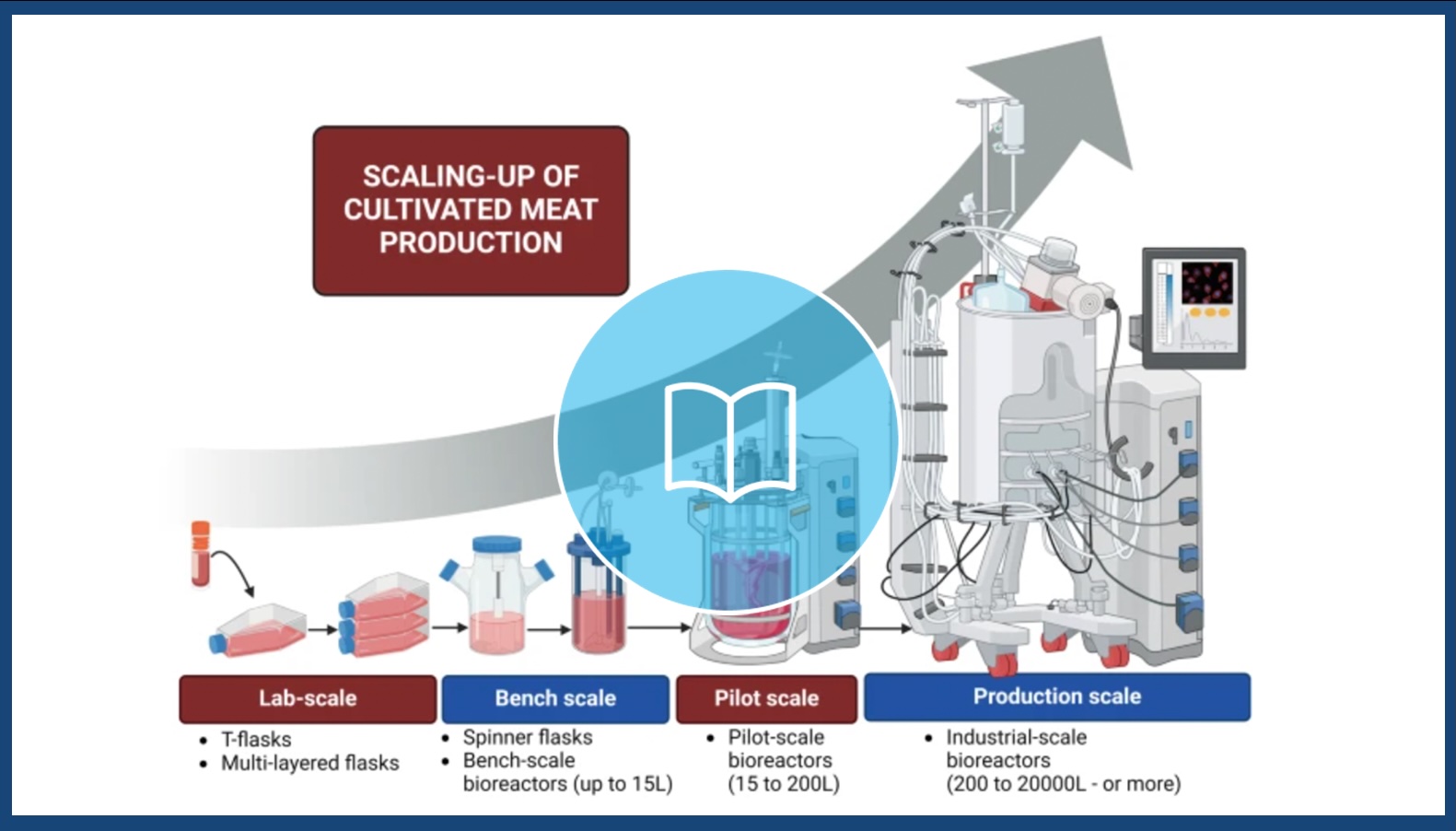 SCALING-UP OF CULTIVATED MEAT PRODUCTION

Lab-scale
• T-flasks
• Multi-layered flasks

Bench scale
• Spinner flasks
• Bench-scale bioreactors (up to 15L)

Pilot scale
• Pilot-scale bioreactors (15 to 200L)

Production scale
• Industrial-scale bioreactors (200 to 20000L - or more)